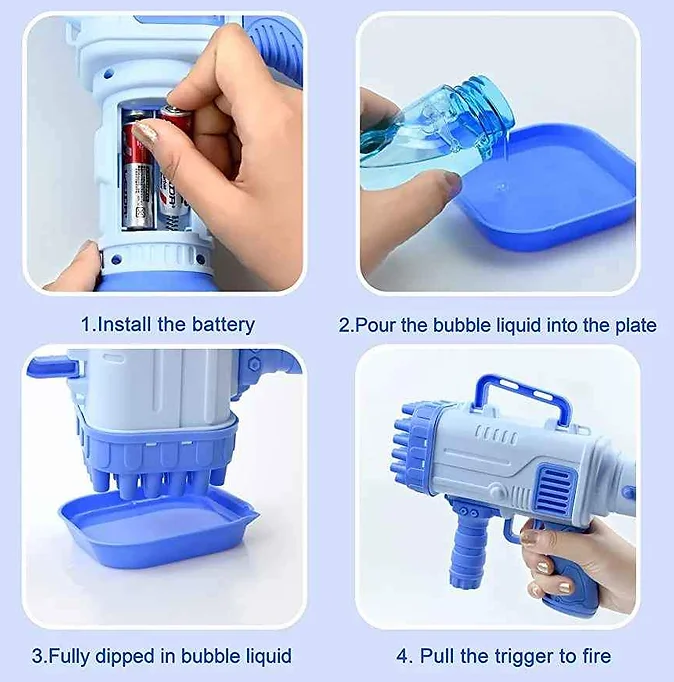 1.Install the battery

2.Pour the bubble liquid into the plate

3.Fully dipped in bubble liquid

4. Pull the trigger to fire